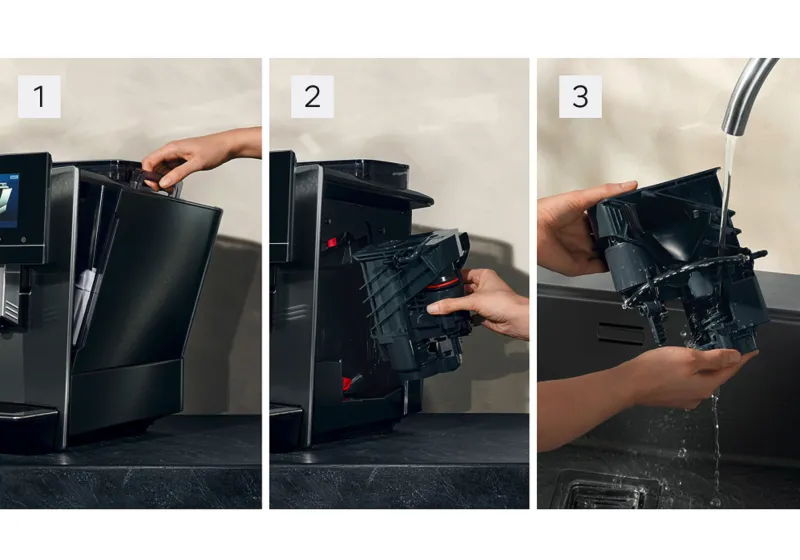 1

2

3