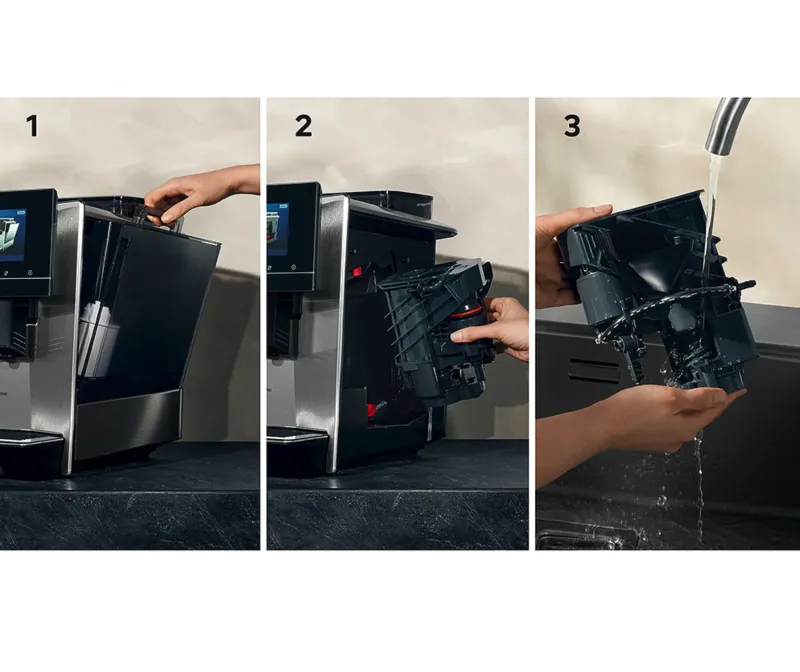 1

2

3