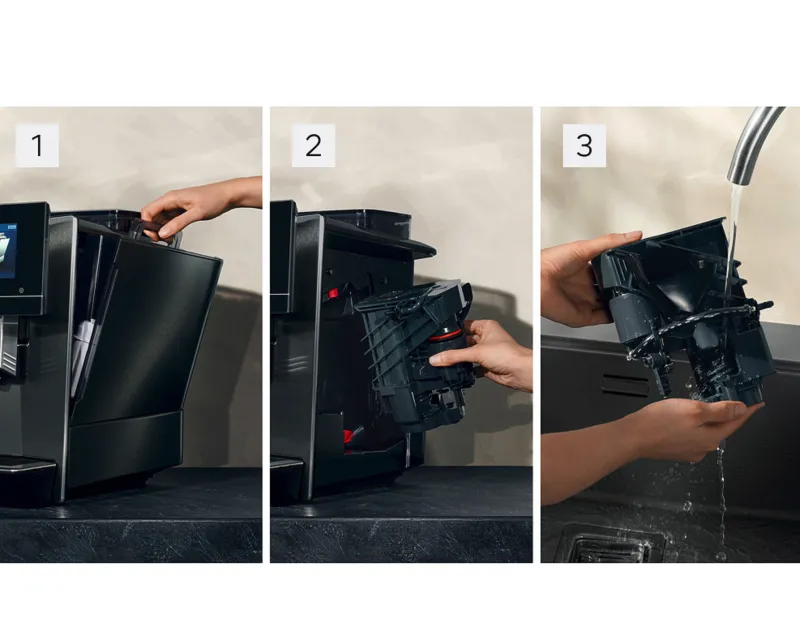 1

2

3